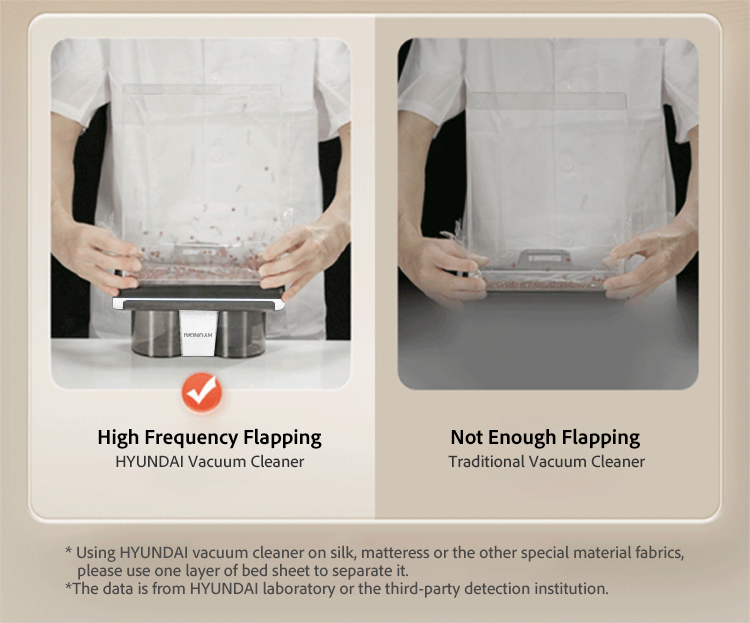 HYUNDAI

High Frequency Flapping
HYUNDAI Vacuum Cleaner

Not Enough Flapping
Traditional Vacuum Cleaner

* Using HYUNDAI vacuum cleaner on silk, matteress or the other special material fabrics, please use one layer of bed sheet to separate it.
*The data is from HYUNDAI laboratory or the third-party detection institution.